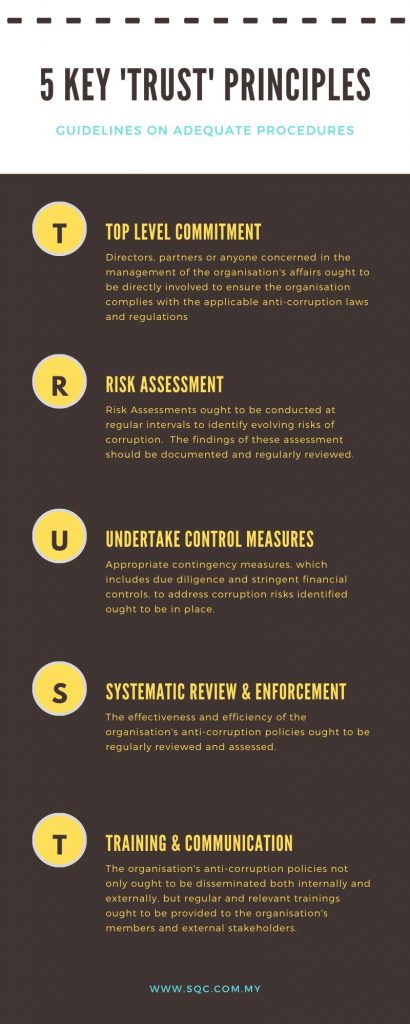 5 KEY 'TRUST' PRINCIPLES

GUIDELINES ON ADEQUATE PROCEDURES

T

TOP LEVEL COMMITMENT

Directors, partners or anyone concerned in the management of the organisation's affairs ought to be directly involved to ensure the organisation complies with the applicable anti-corruption laws and regulations

R

RISK ASSESSMENT

Risk Assessments ought to be conducted at regular intervals to identify evolving risks of corruption. The findings of these assessment should be documented and regularly reviewed.

U

UNDERTAKE CONTROL MEASURES

Appropriate contingency measures, which includes due diligence and stringent financial controls, to address corruption risks identified ought to be in place.

S

SYSTEMATIC REVIEW & ENFORCEMENT

The effectiveness and efficiency of the organisation's anti-corruption policies ought to be regularly reviewed and assessed.

T

TRAINING & COMMUNICATION

The organisation's anti-corruption policies not only ought to be disseminated both internally and externally, but regular and relevant trainings ought to be provided to the organisation's members and external stakeholders.

WWW.SQC.COM.MY