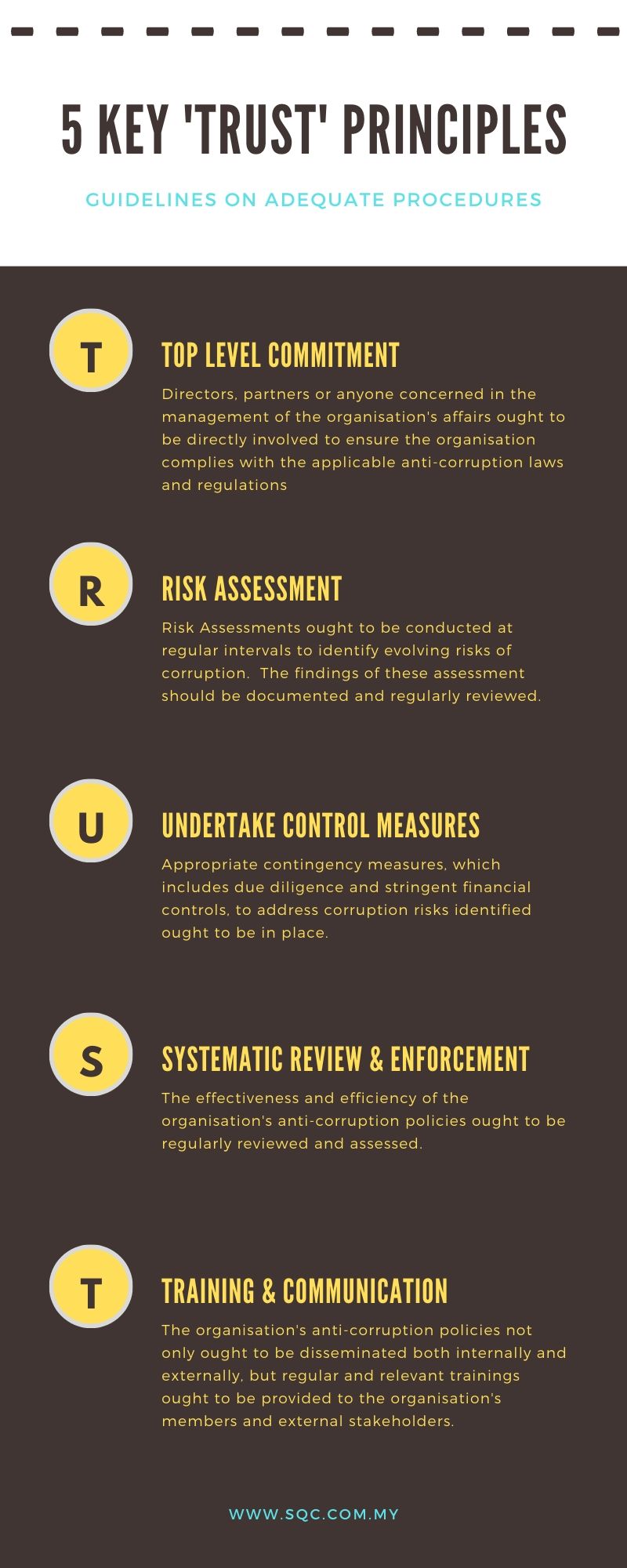 5 KEY 'TRUST' PRINCIPLES

GUIDELINES ON ADEQUATE PROCEDURES

T

TOP LEVEL COMMITMENT

Directors, partners or anyone concerned in the management of the organisation's affairs ought to be directly involved to ensure the organisation complies with the applicable anti-corruption laws and regulations

R

RISK ASSESSMENT

Risk Assessments ought to be conducted at regular intervals to identify evolving risks of corruption. The findings of these assessment should be documented and regularly reviewed.

U

UNDERTAKE CONTROL MEASURES

Appropriate contingency measures, which includes due diligence and stringent financial controls, to address corruption risks identified ought to be in place.

S

SYSTEMATIC REVIEW & ENFORCEMENT

The effectiveness and efficiency of the organisation's anti-corruption policies ought to be regularly reviewed and assessed.

T

TRAINING & COMMUNICATION

The organisation's anti-corruption policies not only ought to be disseminated both internally and externally, but regular and relevant trainings ought to be provided to the organisation's members and external stakeholders.

WWW.SQC.COM.MY